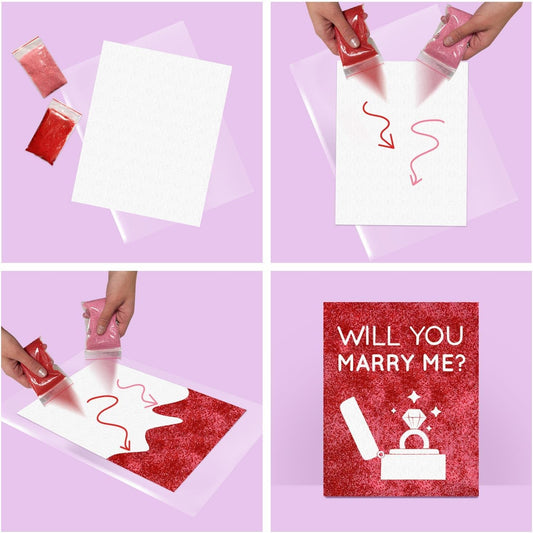 WILL YOU MARRY ME?